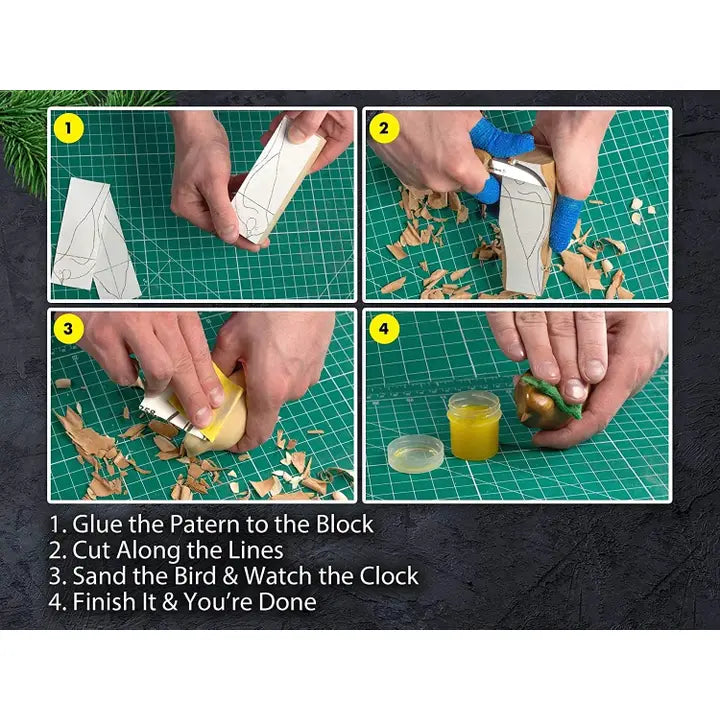 1

2

3

4

1. Glue the Patern to the Block
2. Cut Along the Lines
3. Sand the Bird & Watch the Clock
4. Finish It & You're Done